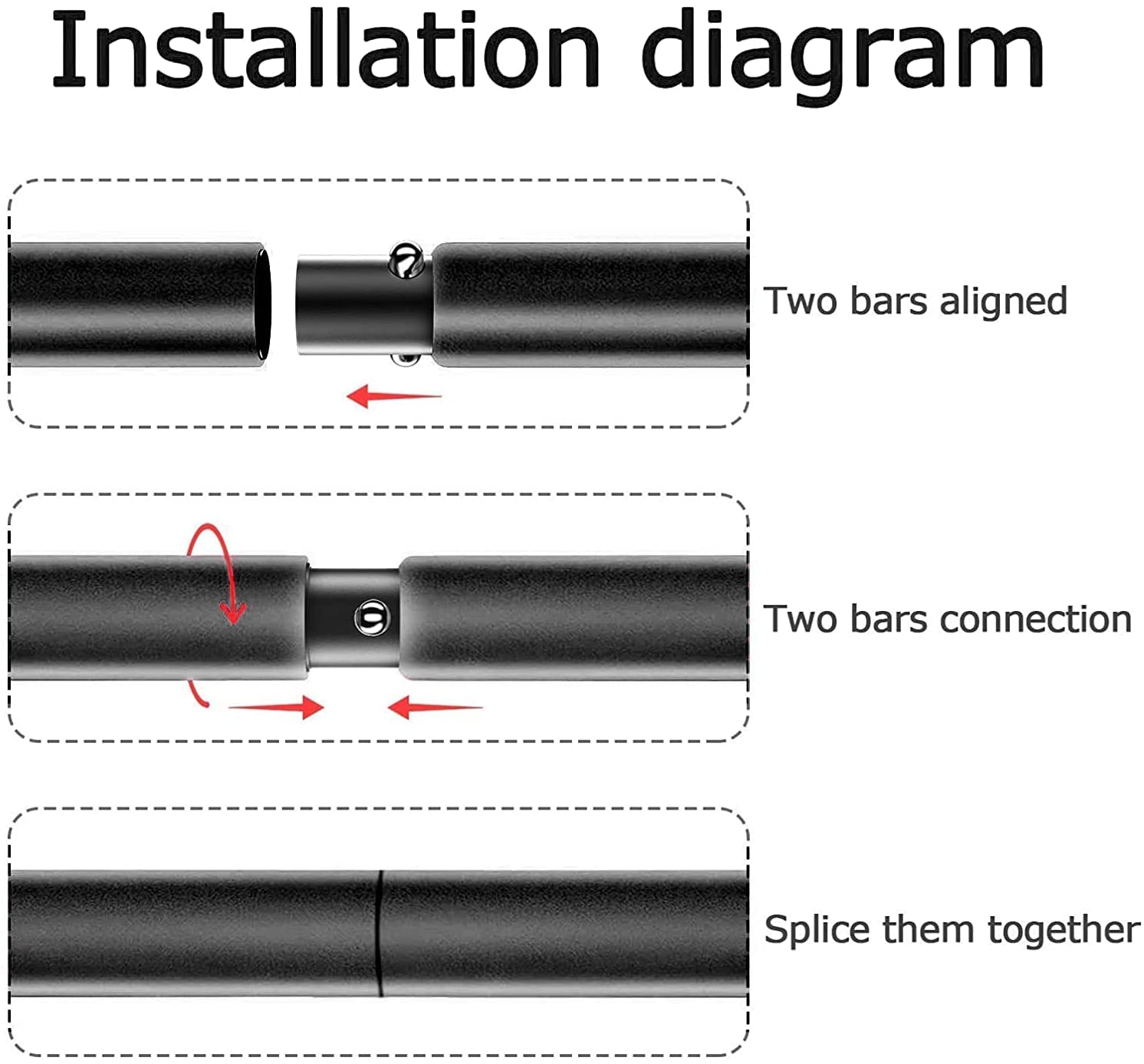 Installation diagram

Two bars aligned

Two bars connection

Splice them together